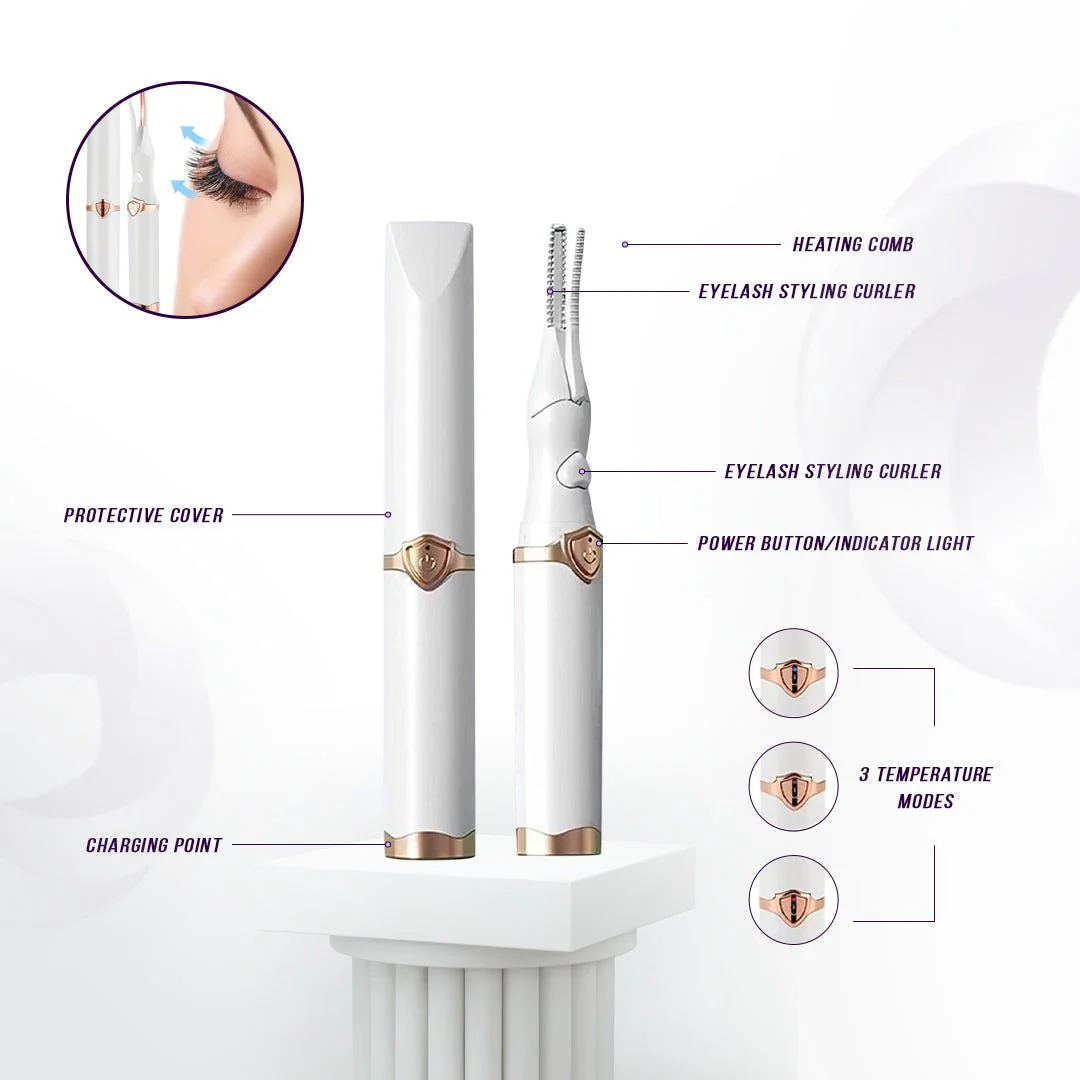 HEATING COMB

EYELASH STYLING CURLER

EYELASH STYLING CURLER

PROTECTIVE COVER

POWER BUTTON/INDICATOR LIGHT

3 TEMPERATURE MODES

CHARGING POINT