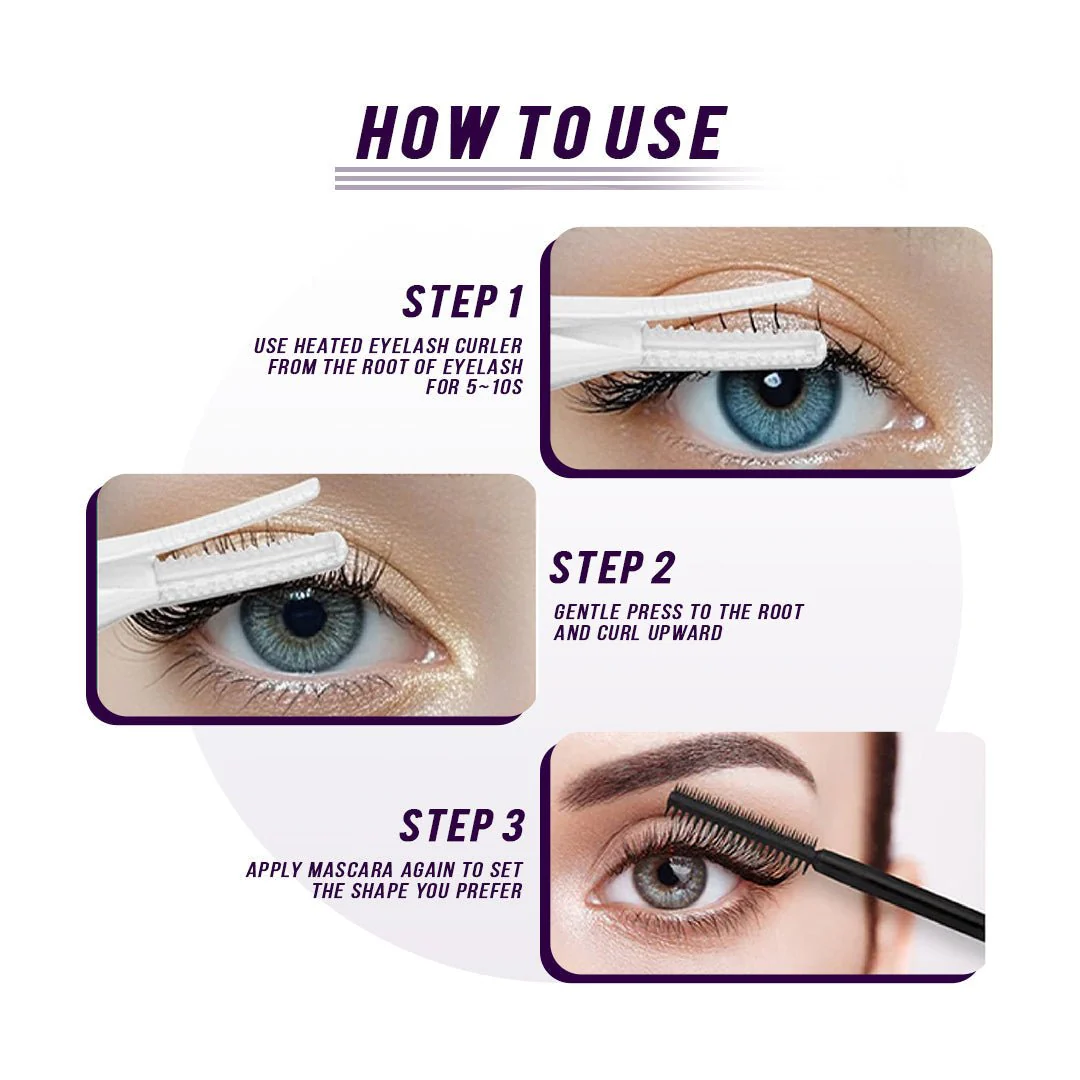 HOW TO USE

STEP 1

USE HEATED EYELASH CURLER FROM THE ROOT OF EYELASH FOR 5~10S

STEP 2

GENTLE PRESS TO THE ROOT AND CURL UPWARD

STEP 3

APPLY MASCARA AGAIN TO SET THE SHAPE YOU PREFER